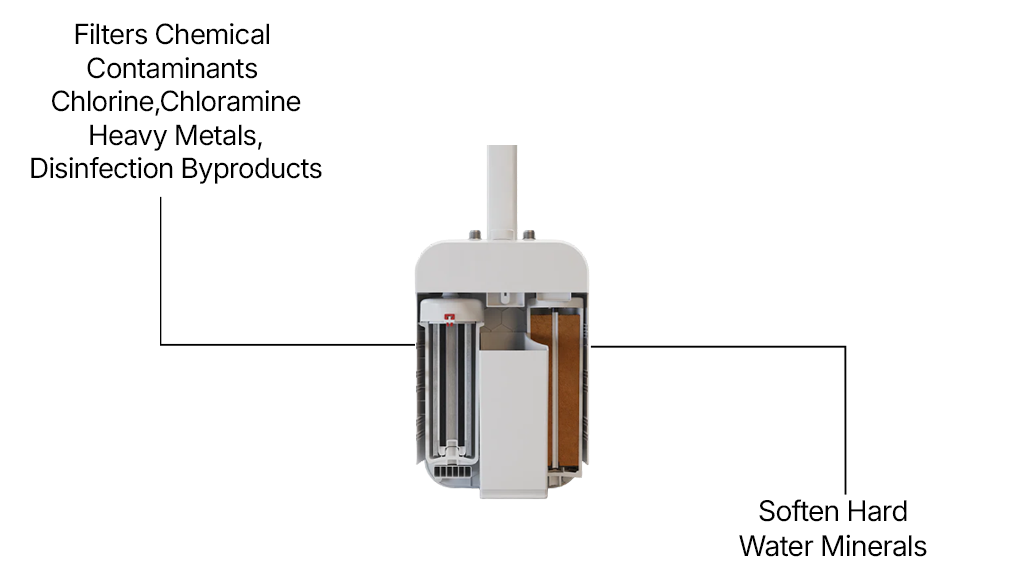 Filters Chemical Contaminants Chlorine,Chloramine Heavy Metals, Disinfection Byproducts

Soften Hard Water Minerals