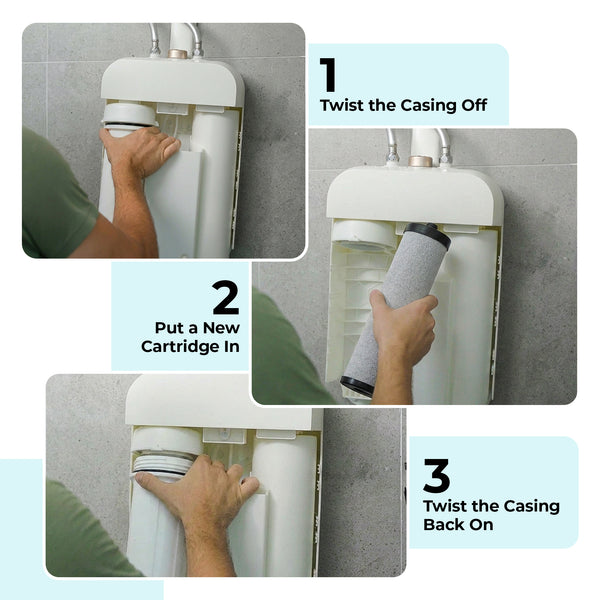 1
Twist the Casing Off

2
Put a New Cartridge In

3
Twist the Casing Back On